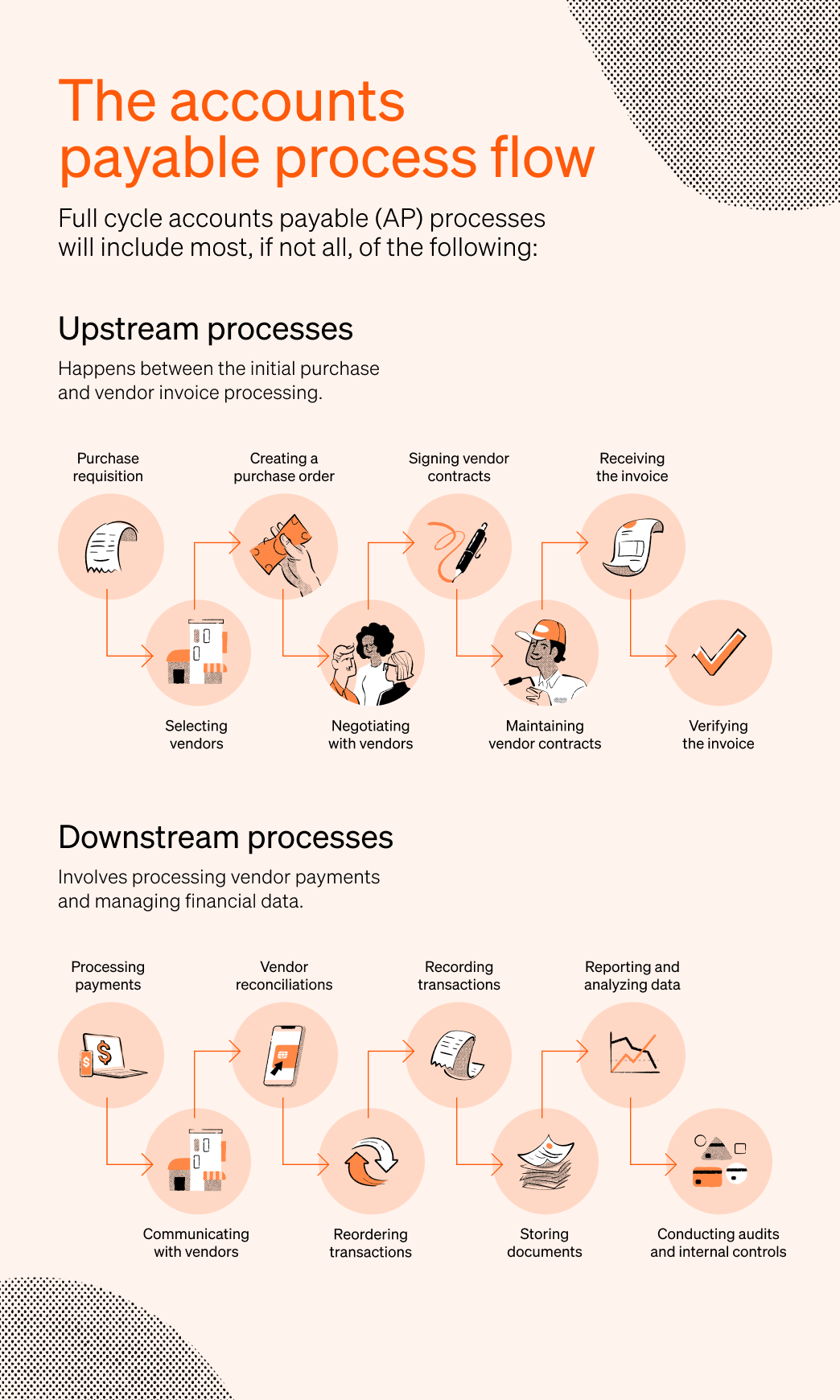 The accounts payable process flow

Full cycle accounts payable (AP) processes will include most, if not all, of the following:

Upstream processes

Happens between the initial purchase and vendor invoice processing.

Purchase requisition

Selecting vendors

Creating a purchase order

Negotiating with vendors

Signing vendor contracts

Maintaining vendor contracts

Receiving the invoice

Verifying the invoice

Downstream processes

Involves processing vendor payments and managing financial data.

Processing payments

Communicating with vendors

Vendor reconciliations

Reordering transactions

Recording transactions

Storing documents

Reporting and analyzing data

Conducting audits and internal controls